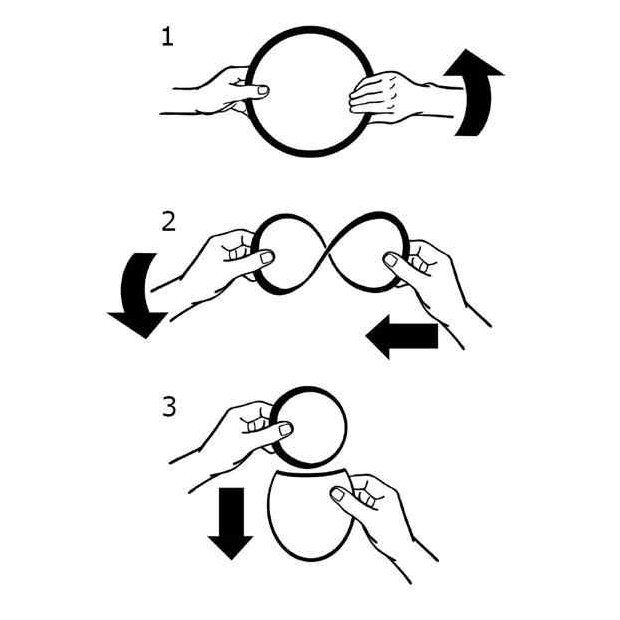 1

2

3