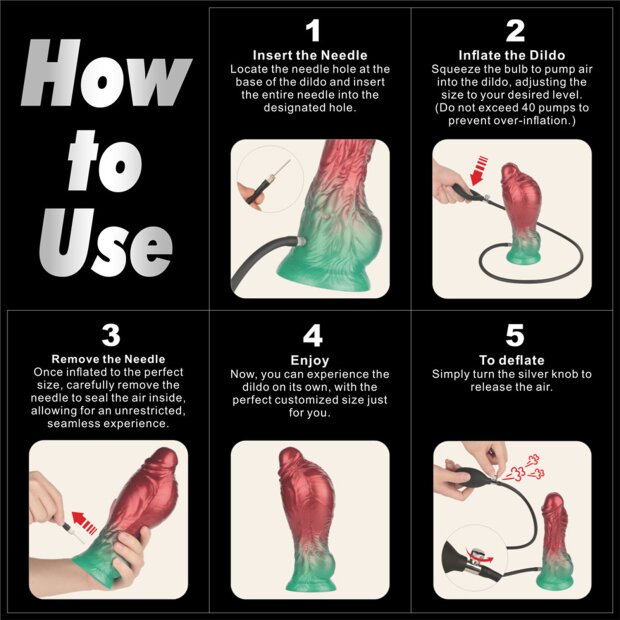 How to Use

1
Insert the Needle
Locate the needle hole at the base of the dildo and insert the entire needle into the designated hole.

2
Inflate the Dildo
Squeeze the bulb to pump air into the dildo, adjusting the size to your desired level. (Do not exceed 40 pumps to prevent over-inflation.)

3
Remove the Needle
Once inflated to the perfect size, carefully remove the needle to seal the air inside, allowing for an unrestricted, seamless experience.

4
Enjoy
Now, you can experience the dildo on its own, with the perfect customized size just for you.

5
To deflate
Simply turn the silver knob to release the air.