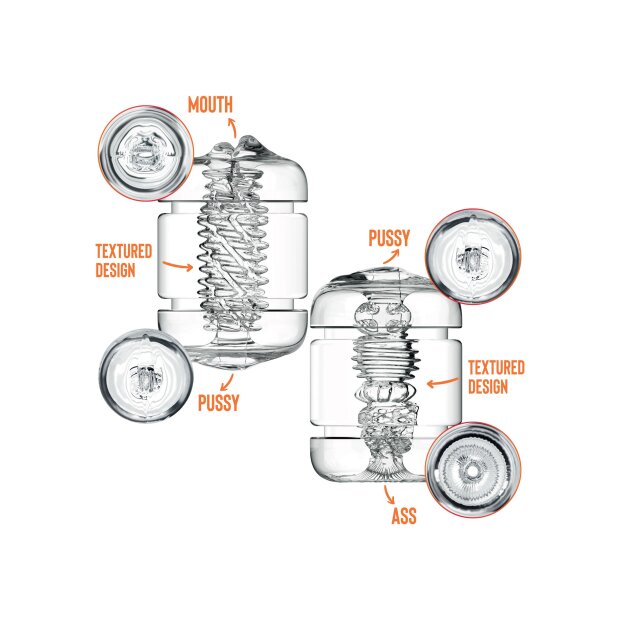 MOUTH

TEXTURED DESIGN

PUSSY

PUSSY

TEXTURED DESIGN

ASS