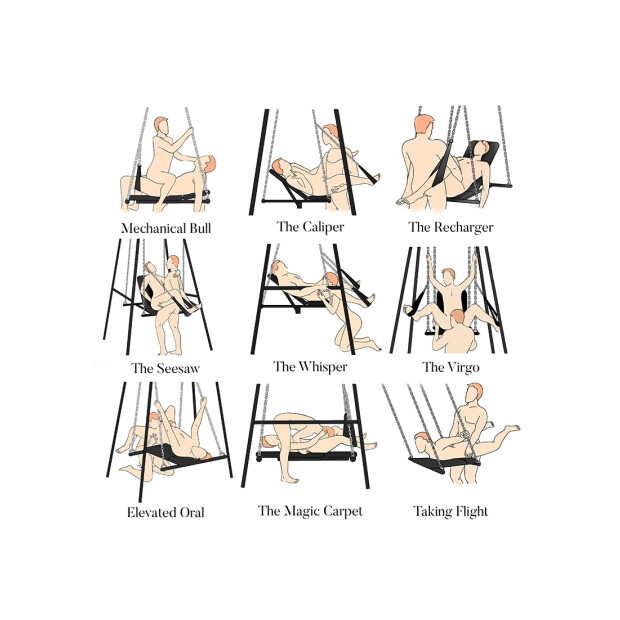 Mechanical Bull

The Caliper

The Recharger

The Seesaw

The Whisper

The Virgo

Elevated Oral

The Magic Carpet

Taking Flight