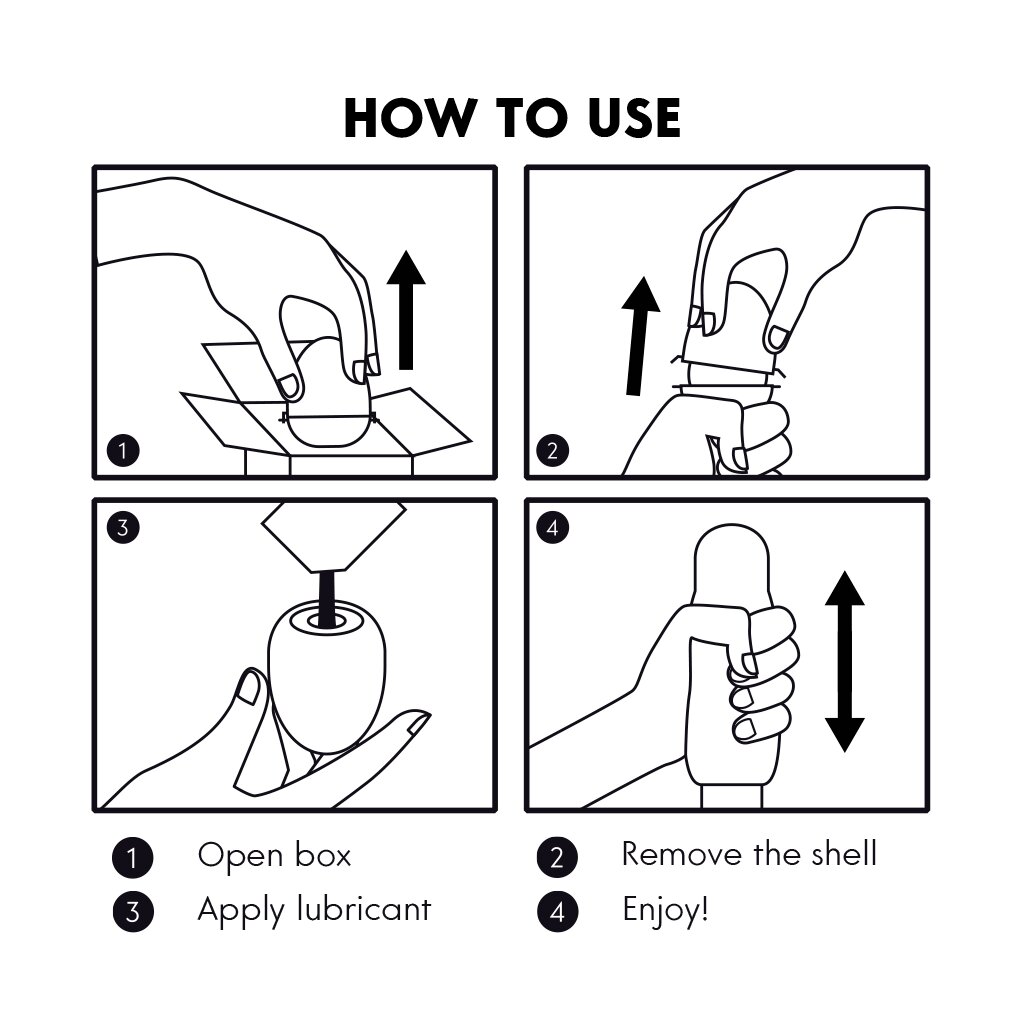 HOW TO USE

1

2

3

4

1 Open box
2 Remove the shell
3 Apply lubricant
4 Enjoy!