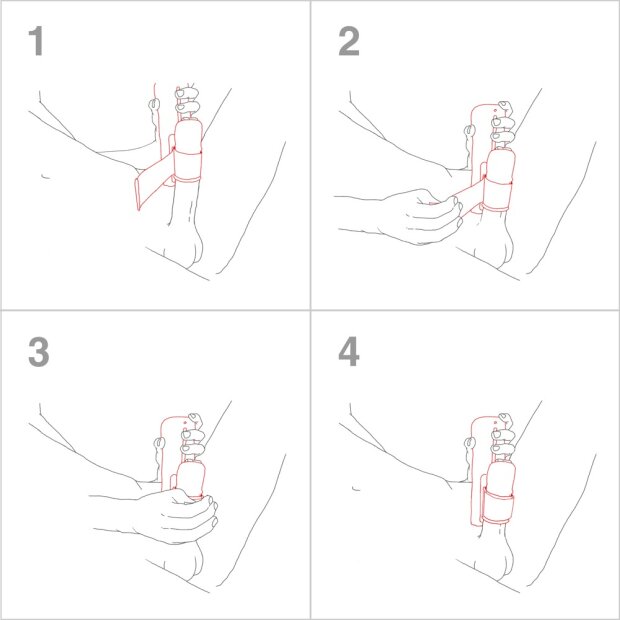 1

2

3

4